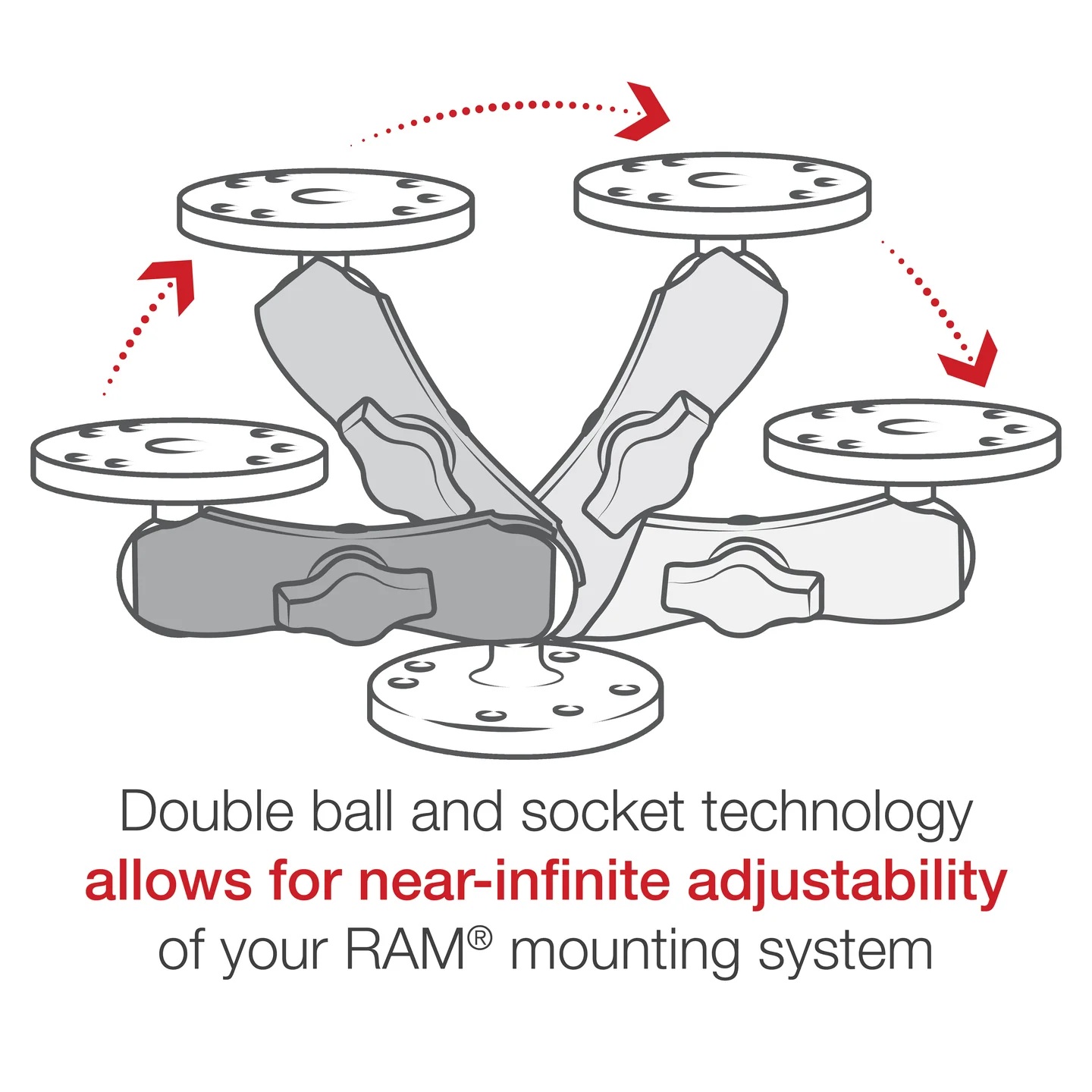 Double ball and socket technology
allows for near-infinite adjustability
of your RAM® mounting system